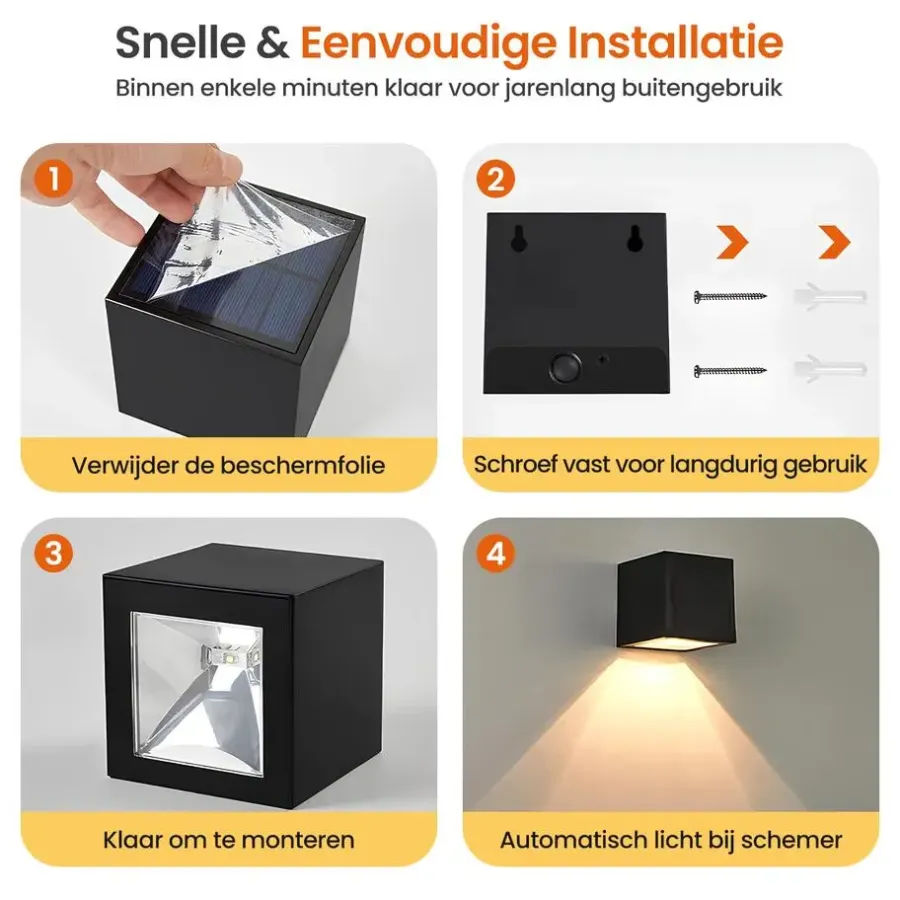 Snelle & Eenvoudige Installatie

Binnen enkele minuten klaar voor jarenlang buitengebruik

1

Verwijder de beschermfolie

2

Schroef vast voor langdurig gebruik

3

Klaar om te monteren

4

Automatisch licht bij schemer