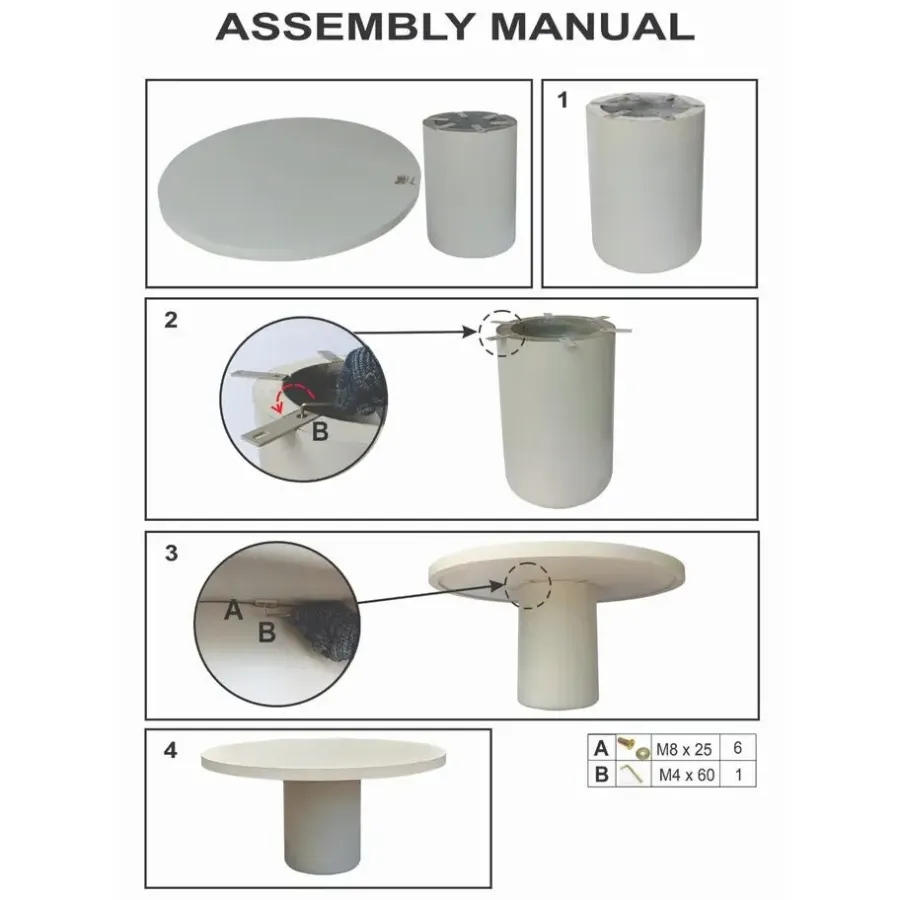 ASSEMBLY MANUAL

1

2

B

3

A

B

4

| A |  | M8 x 25 | 6 |
|---|---|---|---|
| B |  | M4 x 60 | 1 |